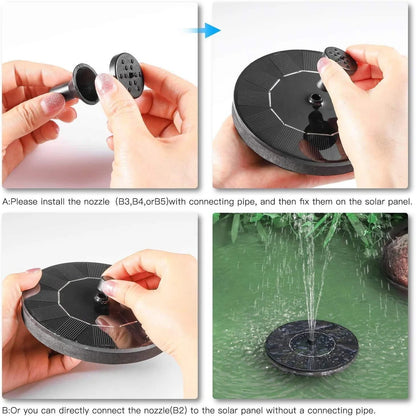 A:Please install the nozzle (B3,B4,orB5)with connecting pipe, and then fix them on the solar panel.

B:Or you can directly connect the nozzle(B2) to the solar panel without a connecting pipe.